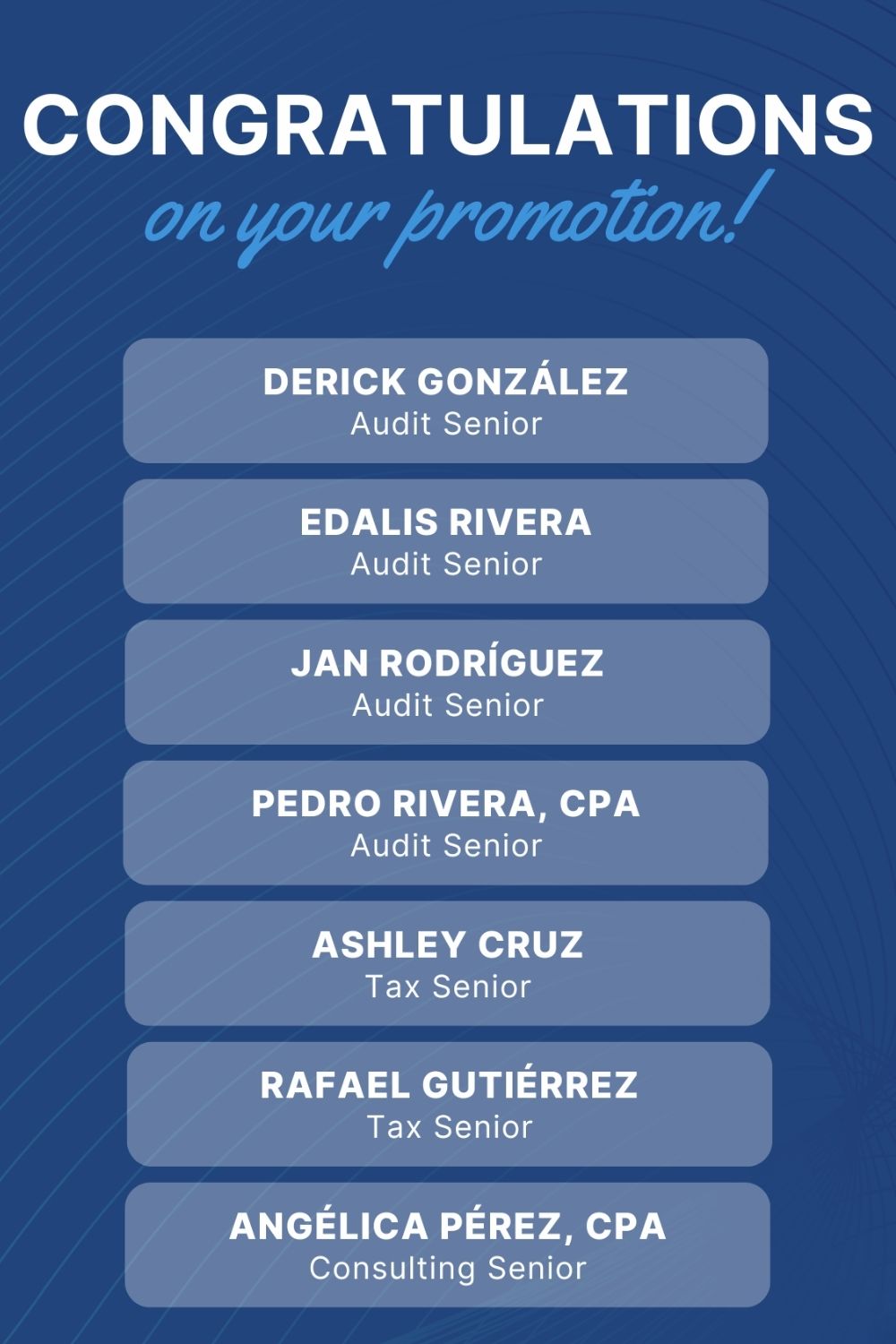 CONGRATULATIONS
on your promotion!

DERICK GONZÁLEZ
Audit Senior

EDALIS RIVERA
Audit Senior

JAN RODRÍGUEZ
Audit Senior

PEDRO RIVERA, CPA
Audit Senior

ASHLEY CRUZ
Tax Senior

RAFAEL GUTIÉRREZ
Tax Senior

ANGÉLICA PÉREZ, CPA
Consulting Senior