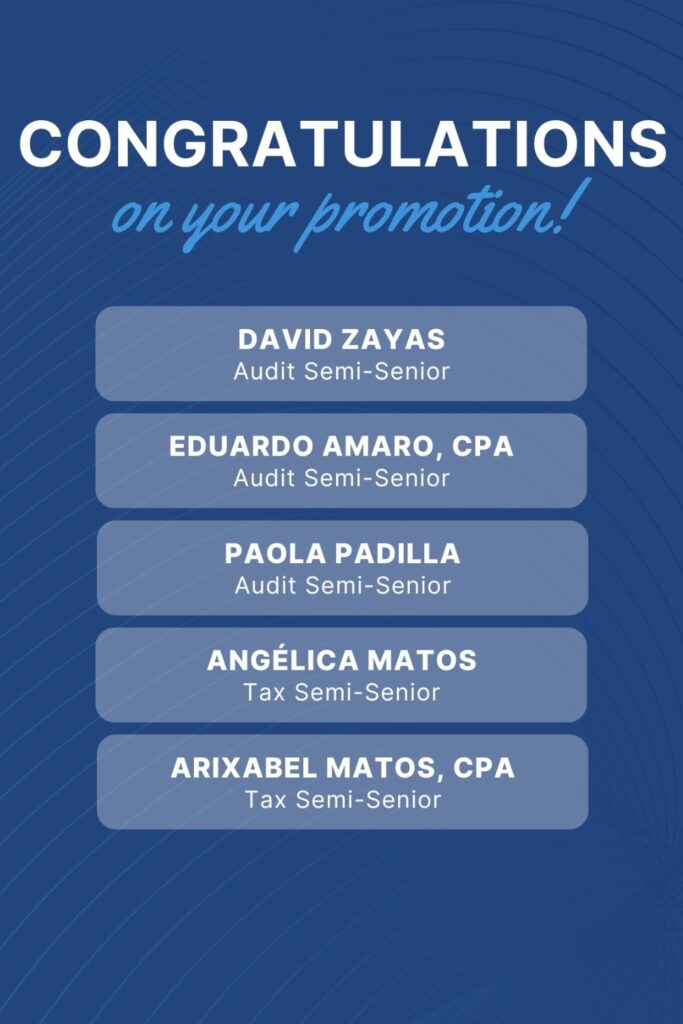 CONGRATULATIONS
on your promotion!

DAVID ZAYAS
Audit Semi-Senior

EDUARDO AMARO, CPA
Audit Semi-Senior

PAOLA PADILLA
Audit Semi-Senior

ANGÉLICA MATOS
Tax Semi-Senior

ARIXABEL MATOS, CPA
Tax Semi-Senior